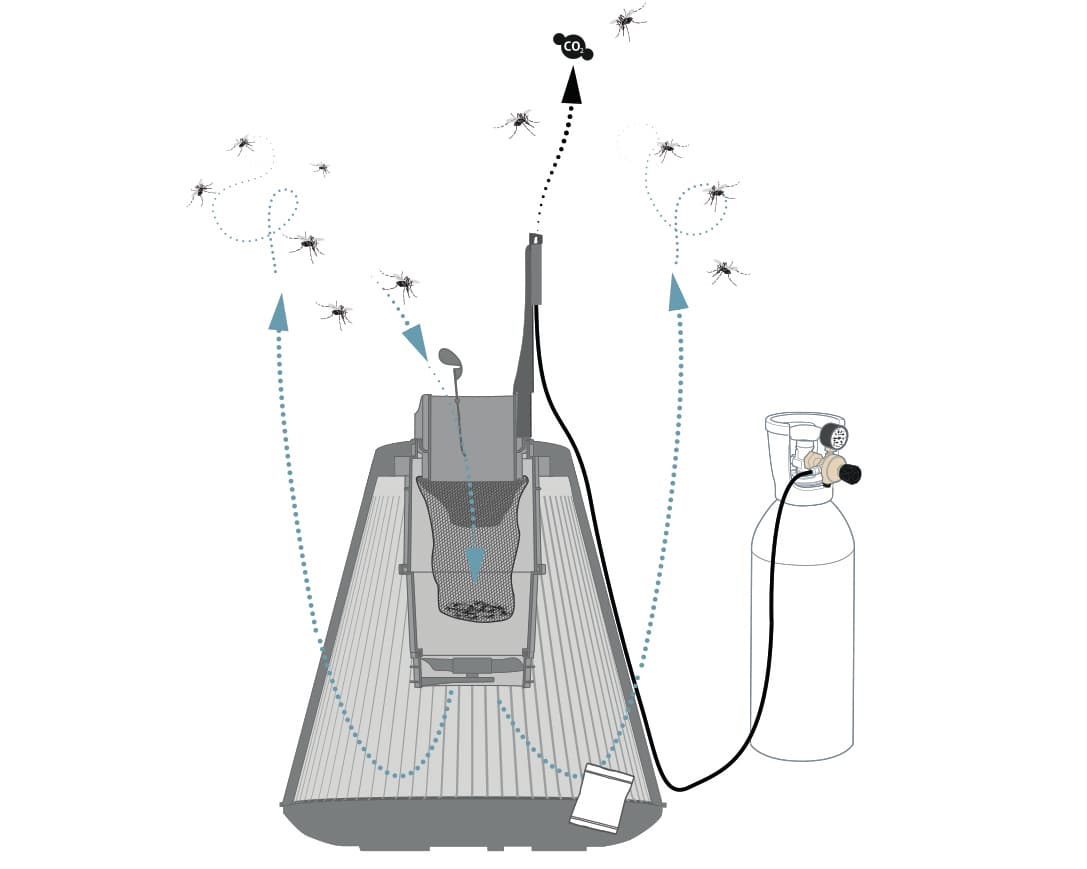 $CO_2$