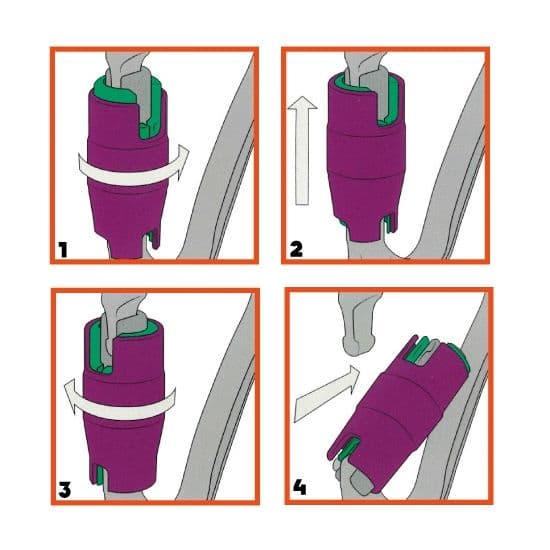 1

2

3

4